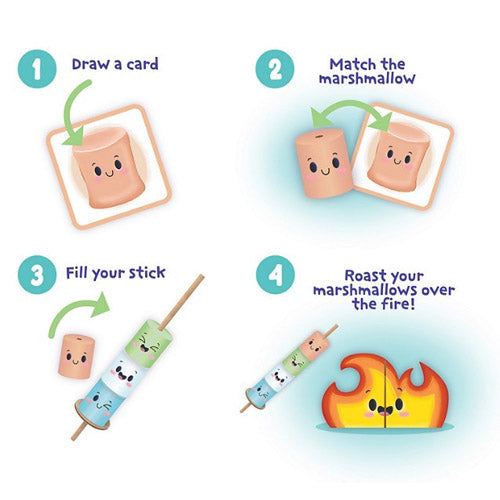 1 Draw a card

2 Match the marshmallow

3 Fill your stick

4 Roast your marshmallows over the fire!